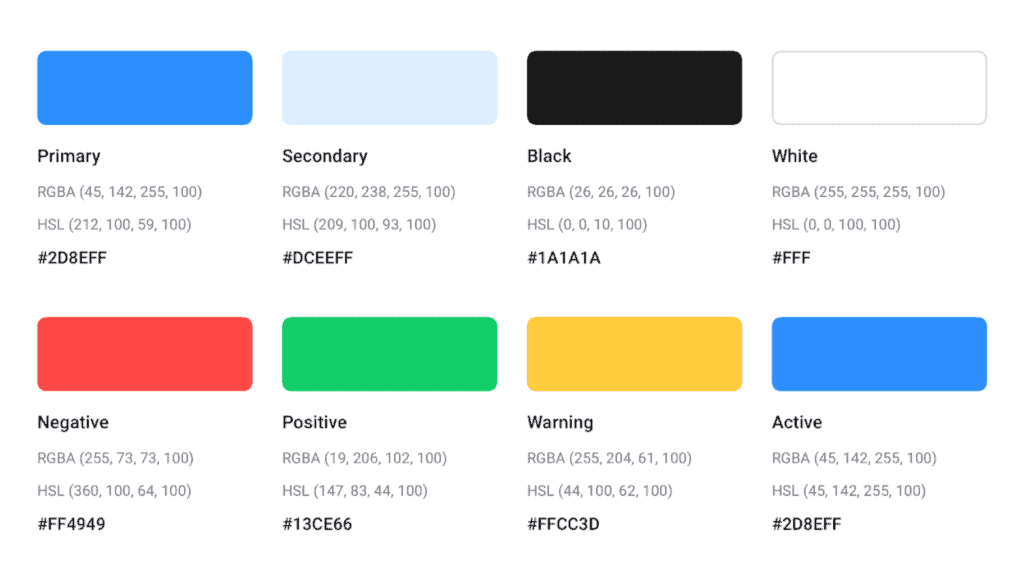 Primary
RGBA (45, 142, 255, 100)
HSL (212, 100, 59, 100)
#2D8EFF

Secondary
RGBA (220, 238, 255, 100)
HSL (209, 100, 93, 100)
#DCEEFF

Black
RGBA (26, 26, 26, 100)
HSL (0, 0, 10, 100)
#1A1A1A

White
RGBA (255, 255, 255, 100)
HSL (0, 0, 100, 100)
#FFF

Negative
RGBA (255, 73, 73, 100)
HSL (360, 100, 64, 100)
#FF4949

Positive
RGBA (19, 206, 102, 100)
HSL (147, 83, 44, 100)
#13CE66

Warning
RGBA (255, 204, 61, 100)
HSL (44, 100, 62, 100)
#FFCC3D

Active
RGBA (45, 142, 255, 100)
HSL (45, 142, 255, 100)
#2D8EFF